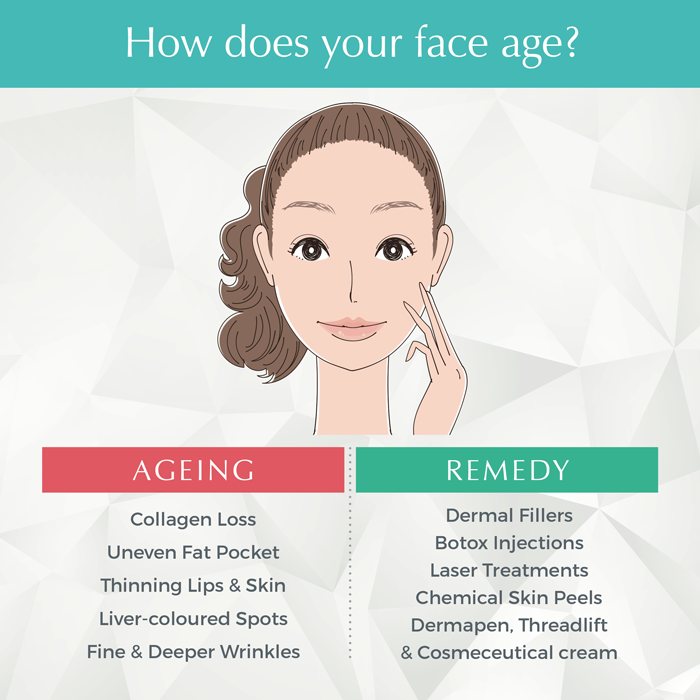 How does your face age?

AGEING

Collagen Loss
Uneven Fat Pocket
Thinning Lips & Skin
Liver-coloured Spots
Fine & Deeper Wrinkles

REMEDY

Dermal Fillers
Botox Injections
Laser Treatments
Chemical Skin Peels
Dermapen, Threadlift & Cosmeceutical cream