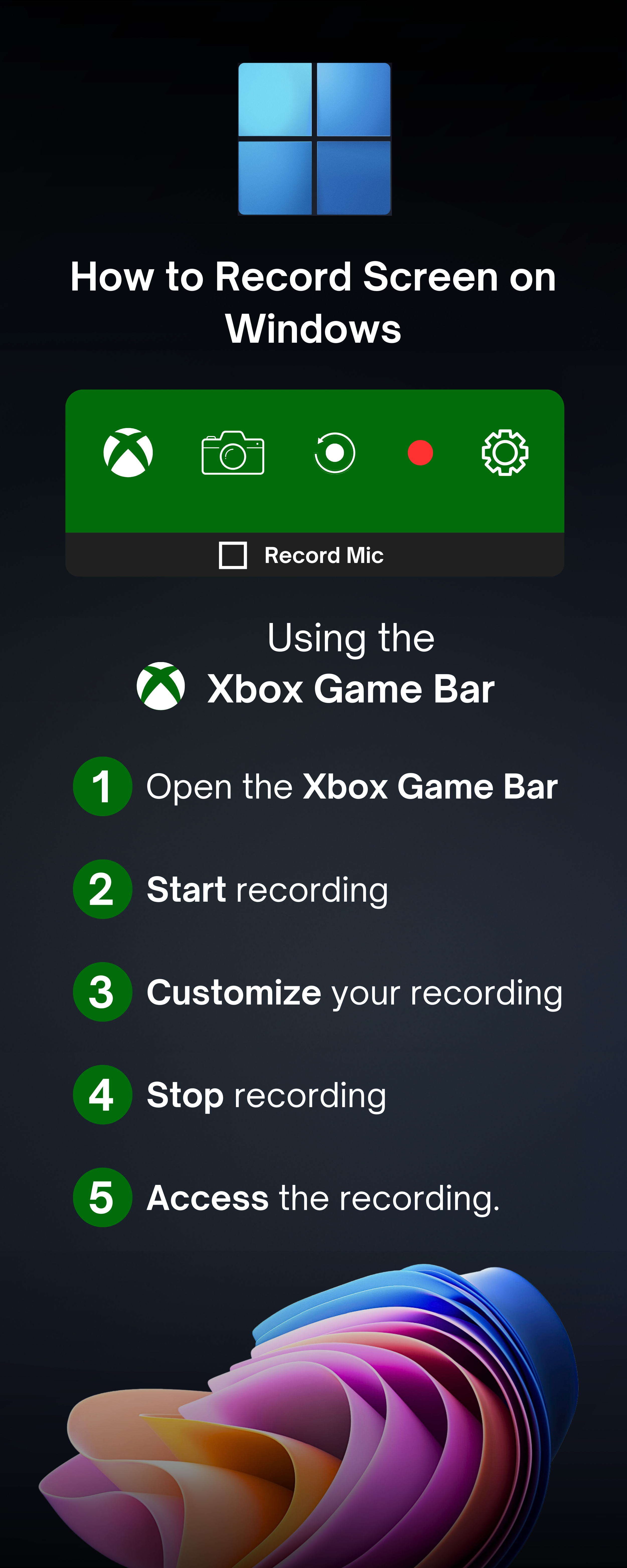 How to Record Screen on Windows

Record Mic

Using the
Xbox Game Bar

1 Open the Xbox Game Bar

2 Start recording

3 Customize your recording

4 Stop recording

5 Access the recording.