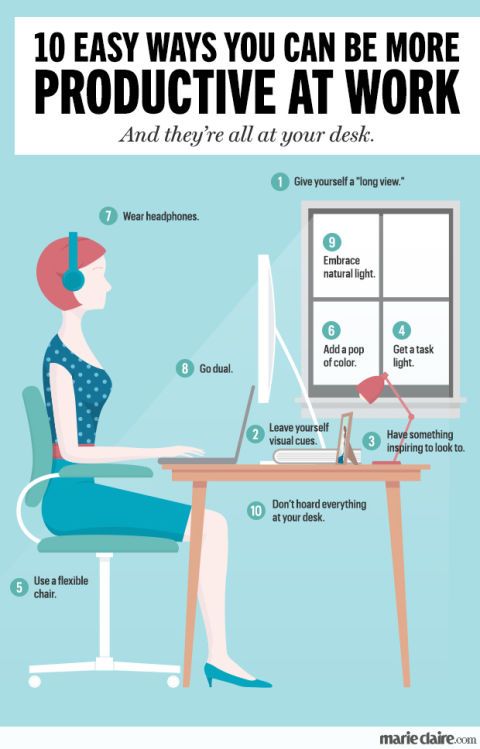 10 EASY WAYS YOU CAN BE MORE PRODUCTIVE AT WORK

And they're all at your desk.

1 Give yourself a "long view."

7 Wear headphones.

9 Embrace natural light.

6 Add a pop of color.

4 Get a task light.

8 Go dual.

2 Leave yourself visual cues.

3 Have something inspiring to look to.

10 Don't hoard everything at your desk.

5 Use a flexible chair.

marie claire.com